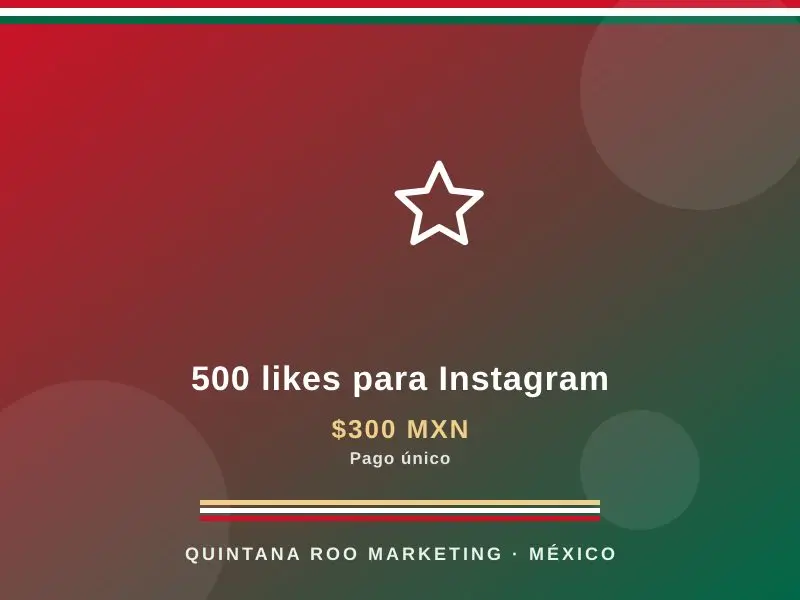 500 likes para Instagram

$300 MXN

Pago único

QUINTANA ROO MARKETING · MÉXICO